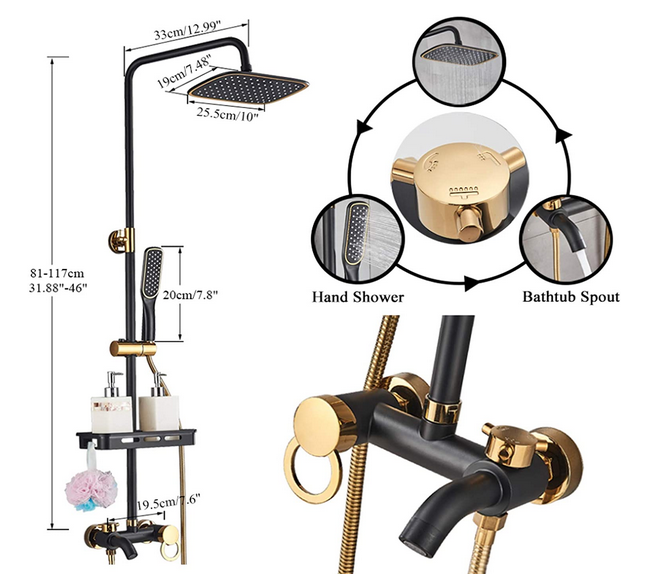 33cm/12.99"

19cm/7.48"

25.5cm/10"

81-117cm
31.88"-46"

20cm/7.8"

19.5cm/7.6"

Hand Shower

Bathtub Spout