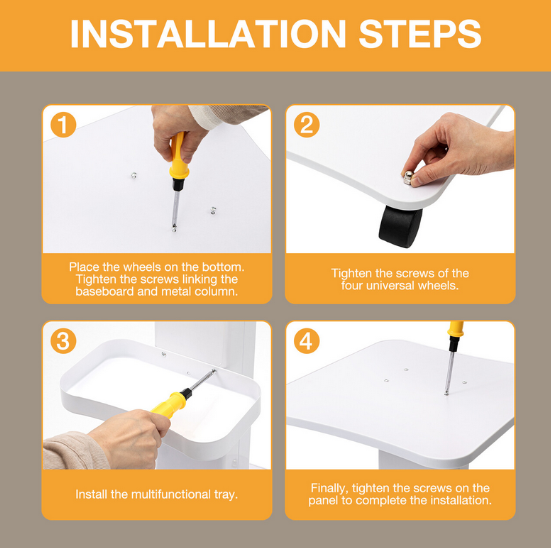 INSTALLATION STEPS

1

Place the wheels on the bottom. Tighten the screws linking the baseboard and metal column.

2

Tighten the screws of the four universal wheels.

3

Install the multifunctional tray.

4

Finally, tighten the screws on the panel to complete the installation.