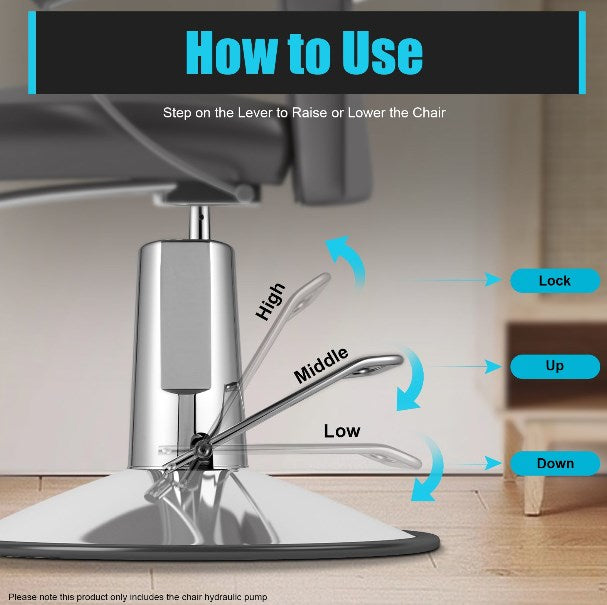 How to Use

Step on the Lever to Raise or Lower the Chair

High

Lock

Middle

Up

Low

Down

Please note this product only includes the chair hydraulic pump