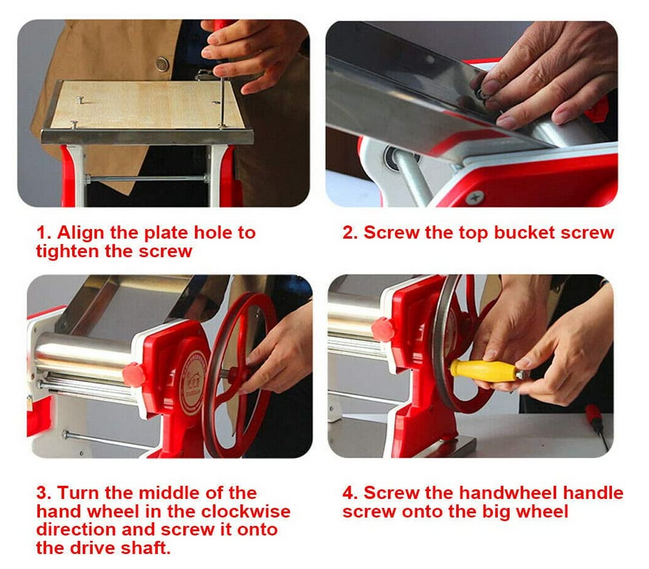 1. Align the plate hole to tighten the screw

2. Screw the top bucket screw

3. Turn the middle of the hand wheel in the clockwise direction and screw it onto the drive shaft.

4. Screw the handwheel handle screw onto the big wheel