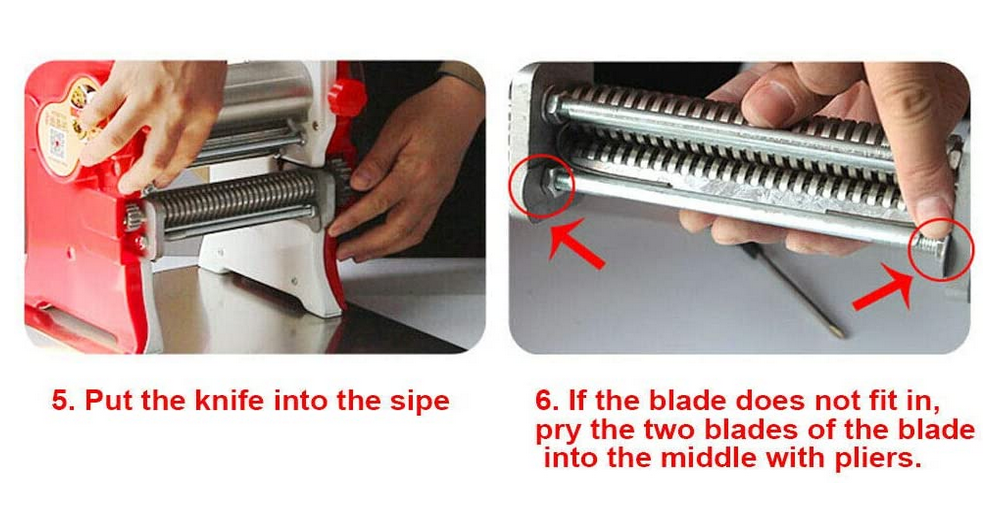 5. Put the knife into the sipe

6. If the blade does not fit in, pry the two blades of the blade into the middle with pliers.